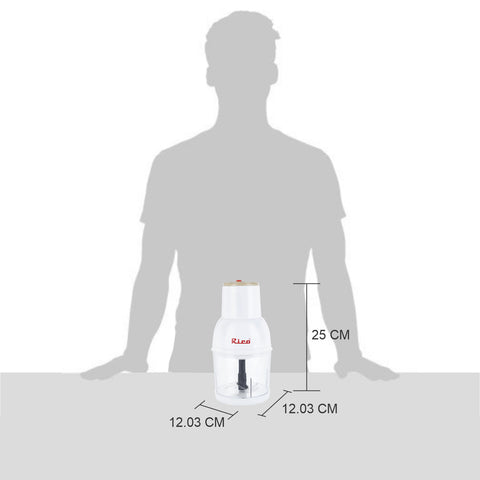 Rico

25 CM

12.03 CM

12.03 CM