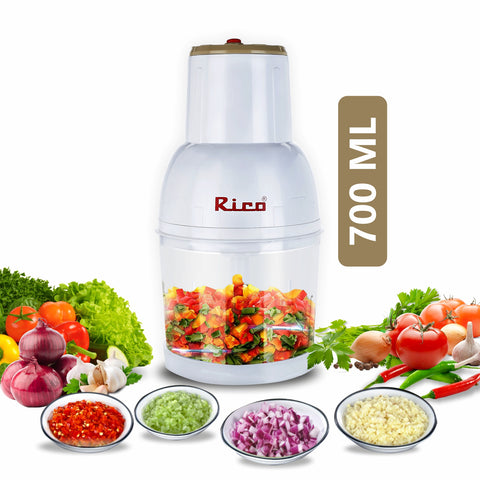 Rico®

700 ML