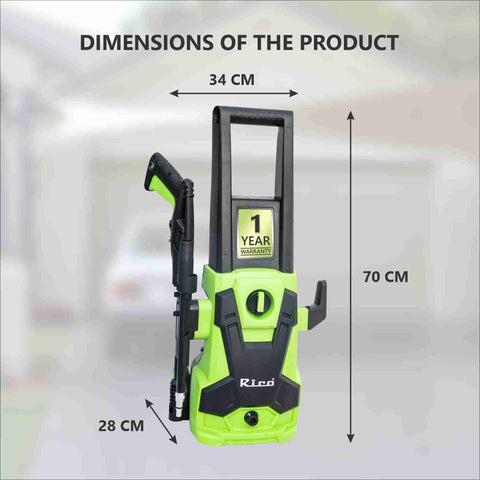 DIMENSIONS OF THE PRODUCT

34 CM

1 YEAR WARRANTY

70 CM

Rico

28 CM