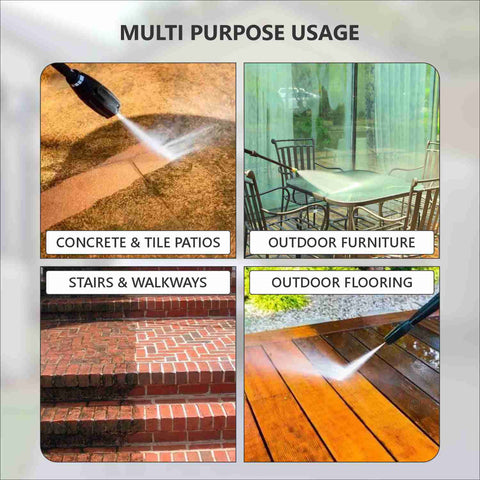 MULTI PURPOSE USAGE

CONCRETE & TILE PATIOS

OUTDOOR FURNITURE

STAIRS & WALKWAYS

OUTDOOR FLOORING