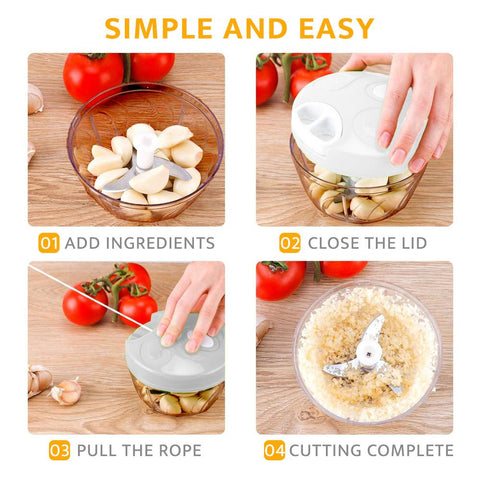 SIMPLE AND EASY

01 ADD INGREDIENTS

02 CLOSE THE LID

03 PULL THE ROPE

04 CUTTING COMPLETE